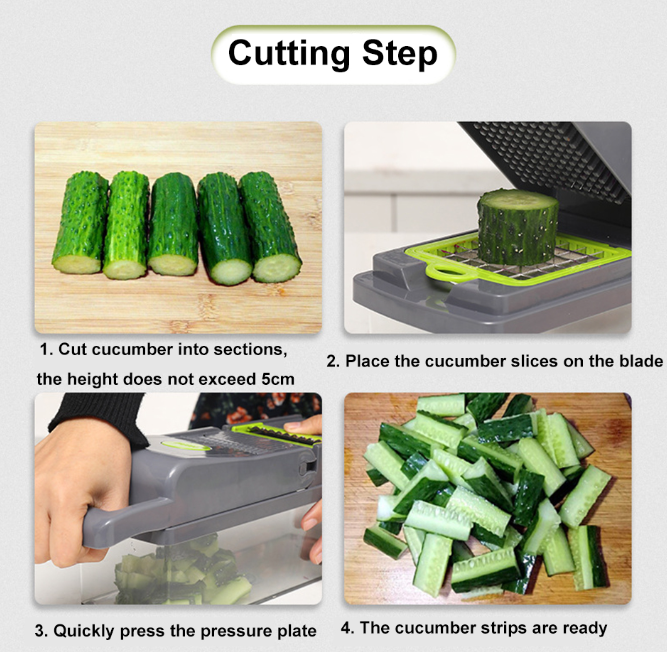 Cutting Step

1. Cut cucumber into sections, the height does not exceed 5cm

2. Place the cucumber slices on the blade

3. Quickly press the pressure plate

4. The cucumber strips are ready